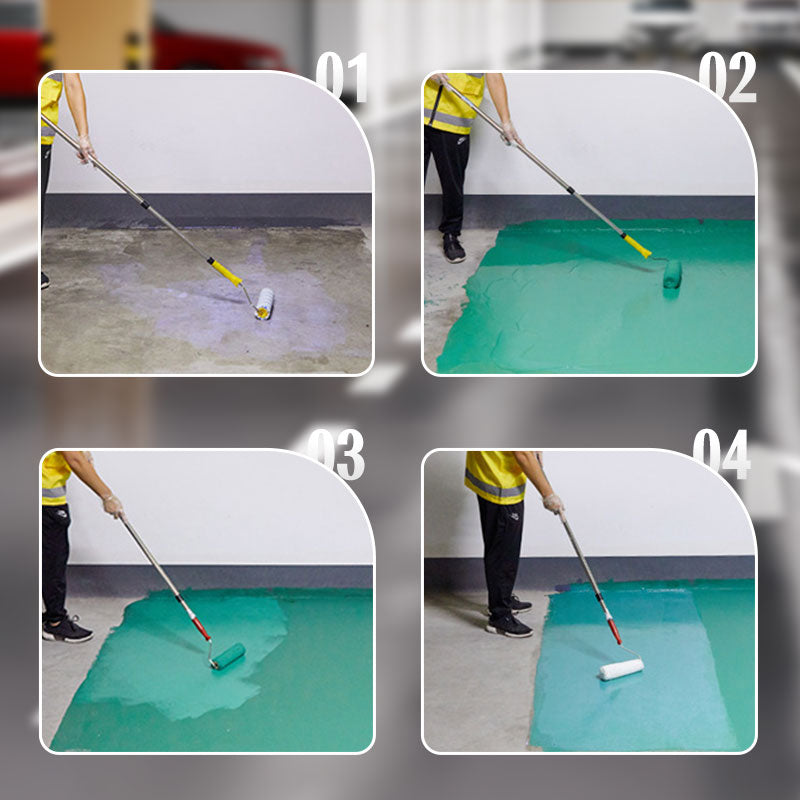 01

02

03

04