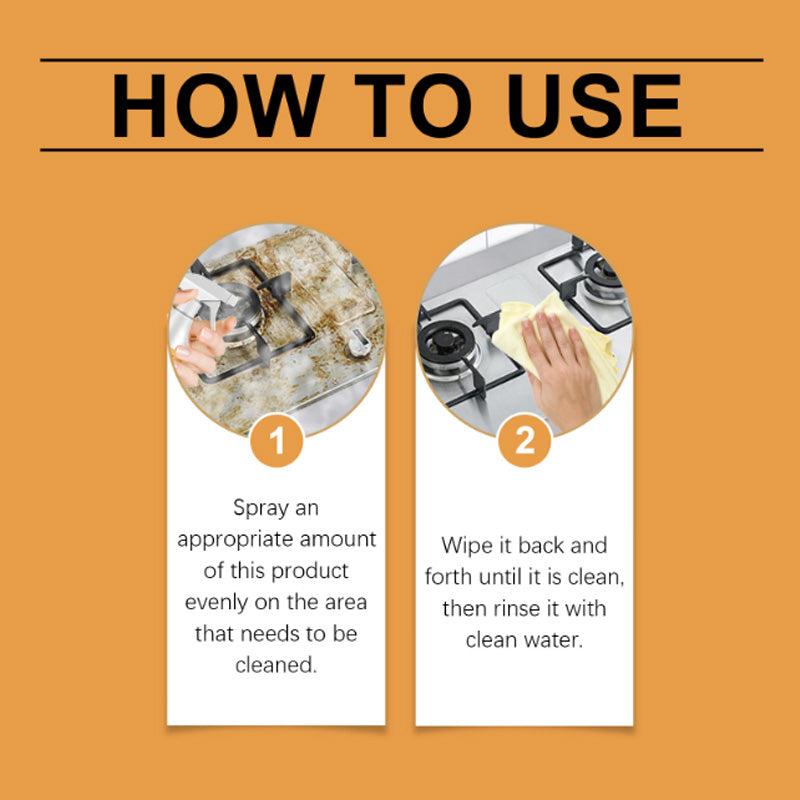 HOW TO USE

1

Spray an appropriate amount of this product evenly on the area that needs to be cleaned.

2

Wipe it back and forth until it is clean, then rinse it with clean water.