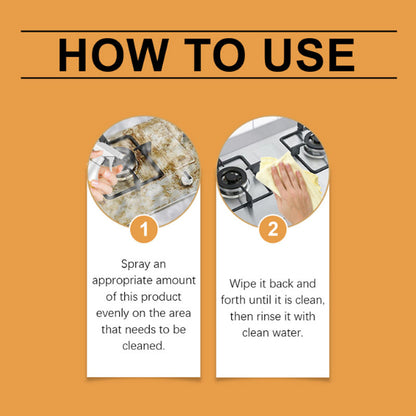 HOW TO USE

1

Spray an appropriate amount of this product evenly on the area that needs to be cleaned.

2

Wipe it back and forth until it is clean, then rinse it with clean water.